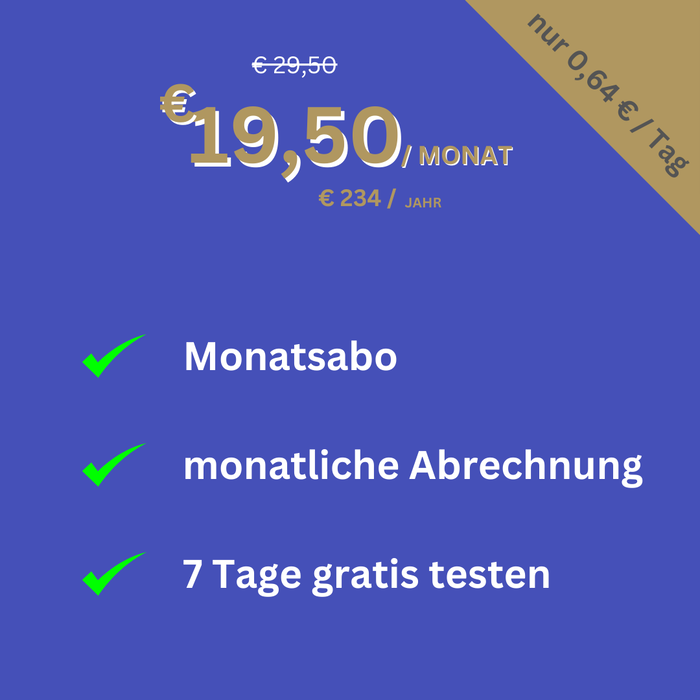 nur 0,64 € / Tag

€ 29,50

€19,50/ MONAT

€ 234 / JAHR

✓ Monatsabo

✓ monatliche Abrechnung

✓ 7 Tage gratis testen