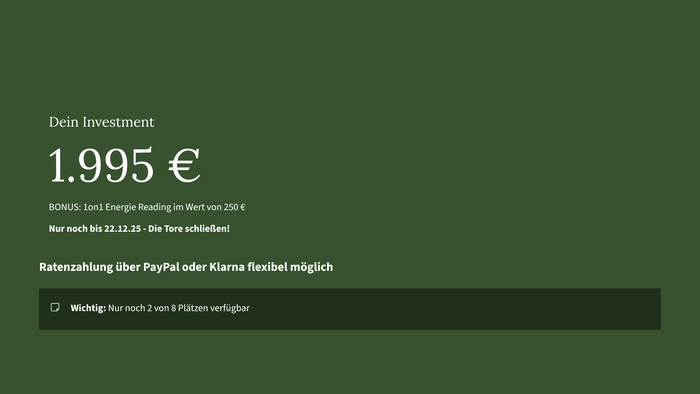 Dein Investment

1.995 €

BONUS: 1on1 Energie Reading im Wert von 250 €

Nur noch bis 22.12.25 - Die Tore schließen!

Ratenzahlung über PayPal oder Klarna flexibel möglich

Wichtig: Nur noch 2 von 8 Plätzen verfügbar