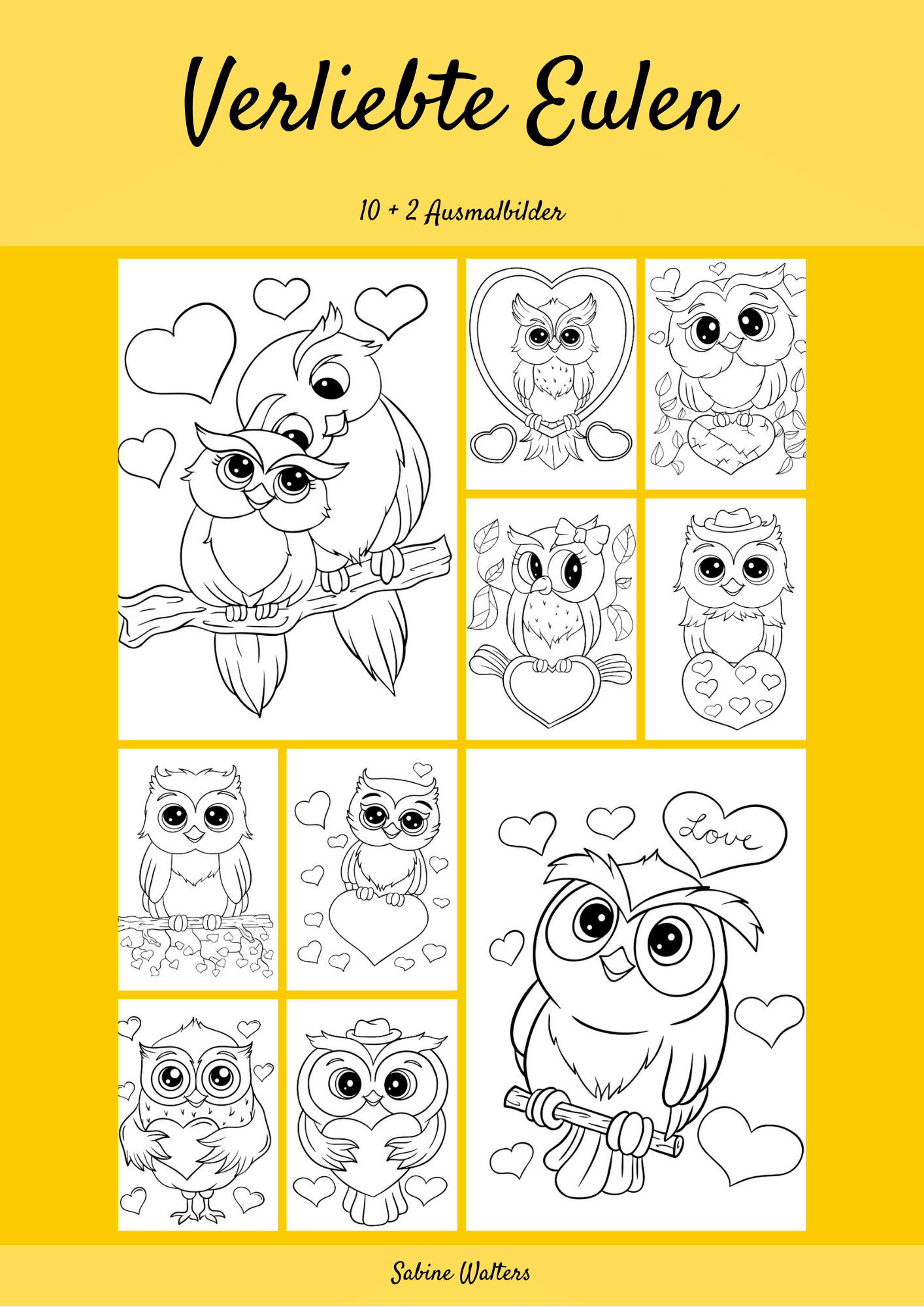 Verliebte Eulen

10 + 2 Ausmalbilder

Love

Sabine Walters