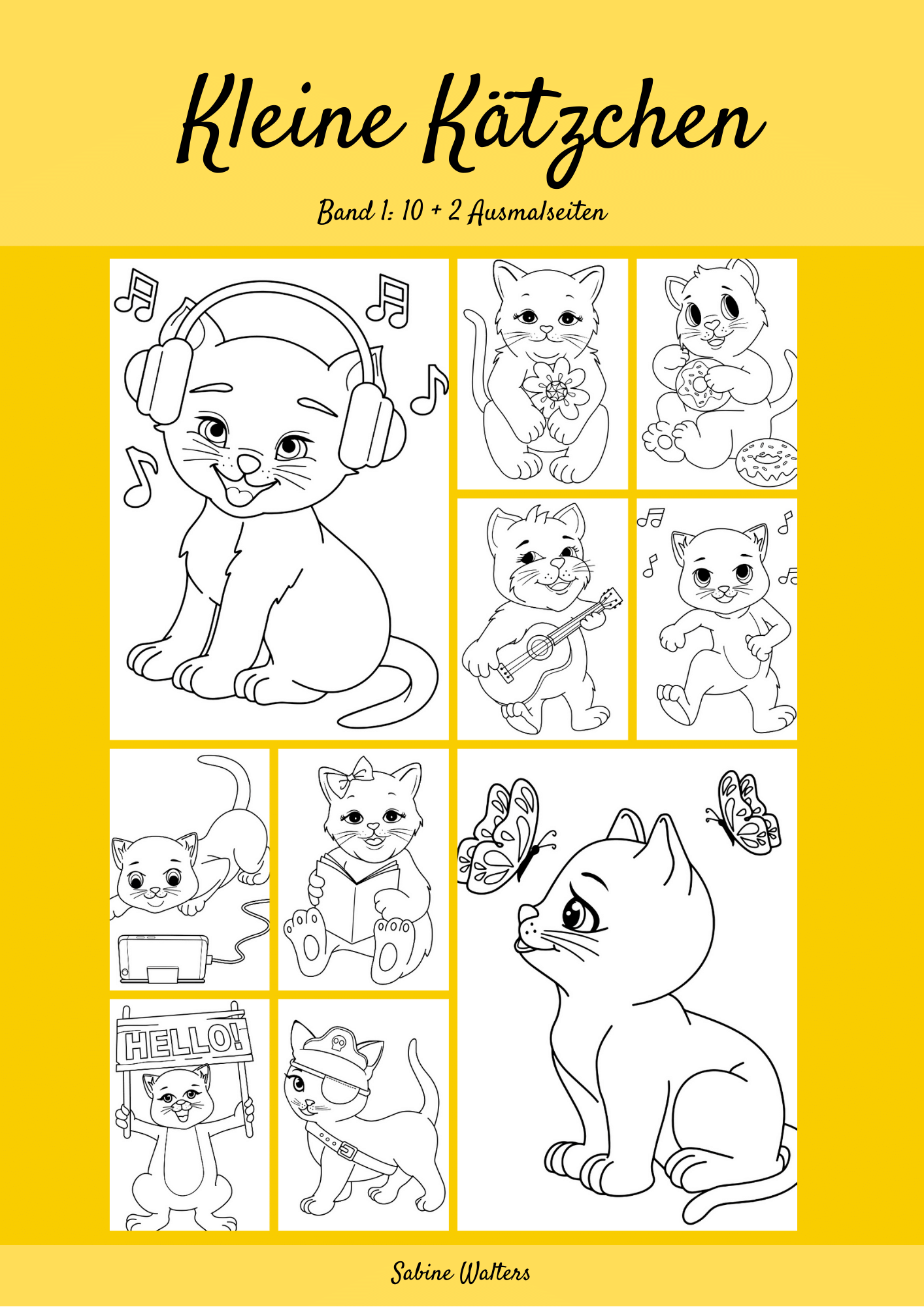 Kleine Kätzchen

Band 1: 10 + 2 Ausmalseiten

HELLO!

Sabine Walters