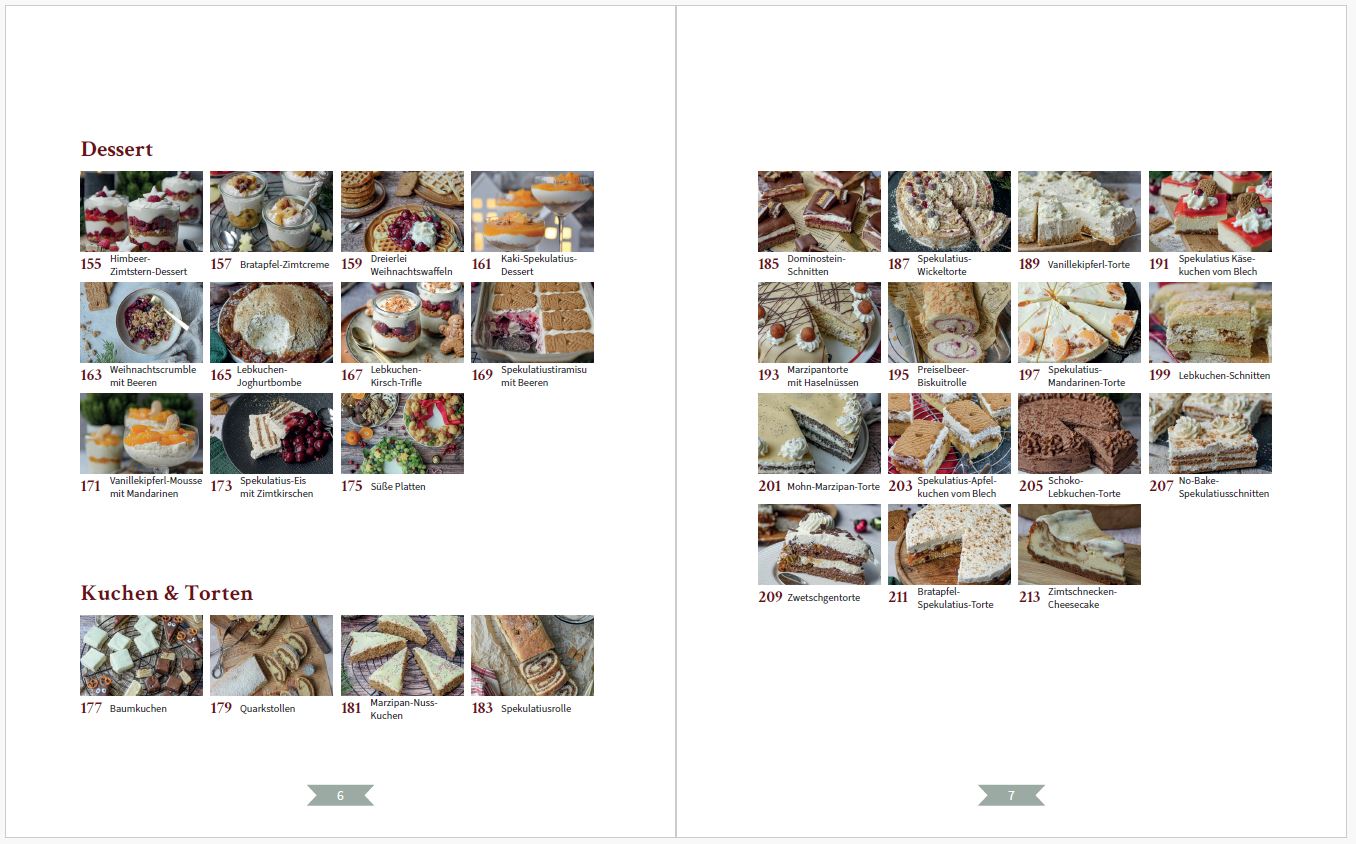 Dessert

155 Himbeer-Zimtstern-Dessert
157 Bratapfel-Zimtcreme
159 Dreierlei Weihnachtswaffeln
161 Kaki-Spekulatius-Dessert
163 Weihnachtscrumble mit Beeren
165 Lebkuchen-Joghurtbombe
167 Lebkuchen-Kirsch-Trifle
169 Spekulatiustiramisu mit Beeren
171 Vanillekipferl-Mousse mit Mandarinen
173 Spekulatius-Eis mit Zimtkirschen
175 Süße Platten

Kuchen & Torten

177 Baumkuchen
179 Quarkstollen
181 Marzipan-Nuss-Kuchen
183 Spekulatiusrolle

6

185 Dominostein-Schnitten
187 Spekulatius-Wickeltorte
189 Vanillekipferl-Torte
191 Spekulatius Käsekuchen vom Blech
193 Marzipantorte mit Haselnüssen
195 Preiselbeer-Biskuitrolle
197 Spekulatius-Mandarinen-Torte
199 Lebkuchen-Schnitten
201 Mohn-Marzipan-Torte
203 Spekulatius-Apfelkuchen vom Blech
205 Schoko-Lebkuchen-Torte
207 No-Bake-Spekulatiusschnitten
209 Zwetschgentorte
211 Bratapfel-Spekulatius-Torte
213 Zimtschnecken-Cheesecake

7